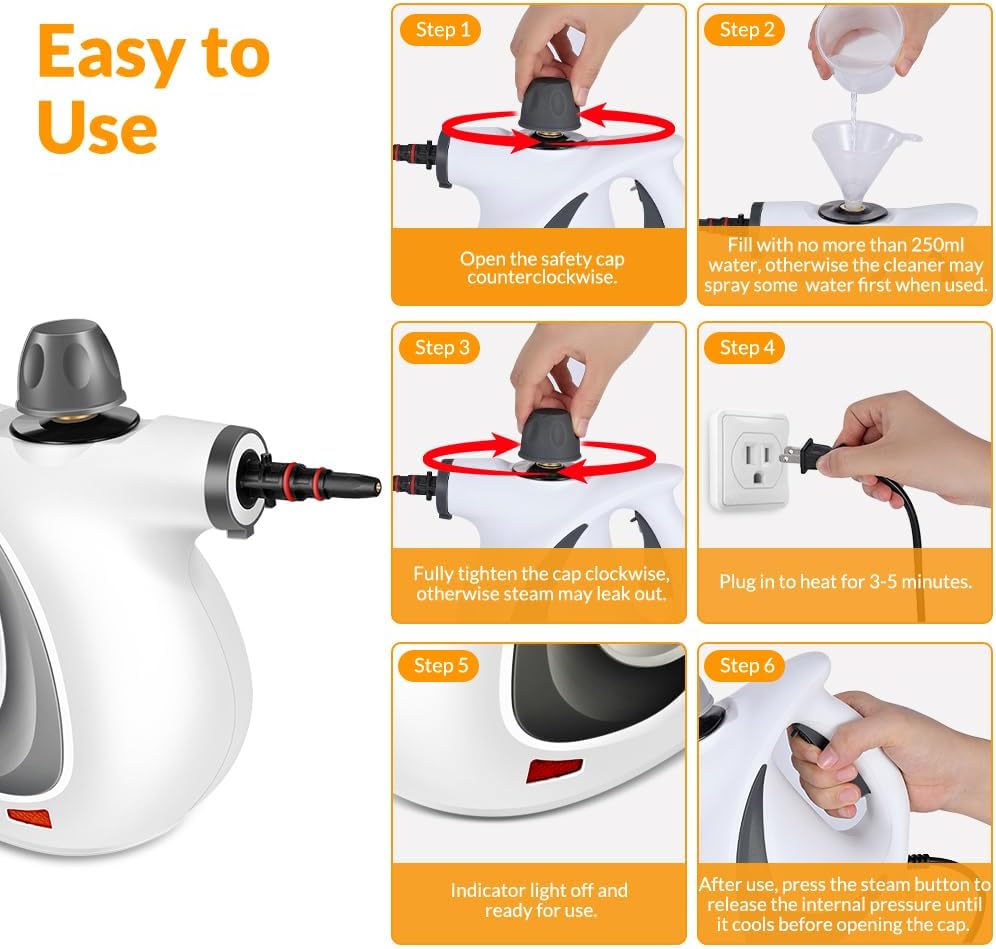 Easy to Use

Step 1

Open the safety cap counterclockwise.

Step 2

Fill with no more than 250ml water, otherwise the cleaner may spray some water first when used.

Step 3

Fully tighten the cap clockwise, otherwise steam may leak out.

Step 4

Plug in to heat for 3-5 minutes.

Step 5

Indicator light off and ready for use.

Step 6

After use, press the steam button to release the internal pressure until it cools before opening the cap.